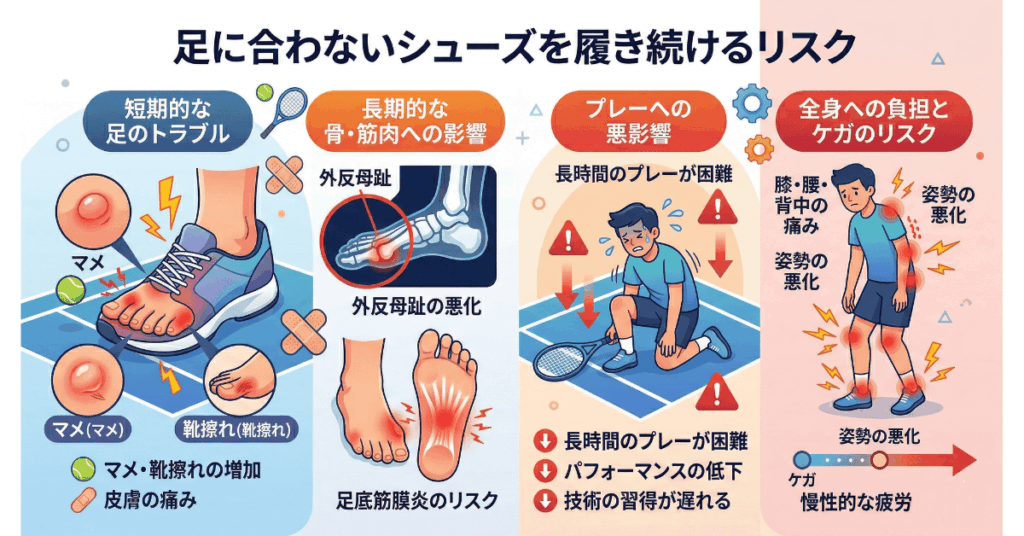 足に合わないシューズを履き続けるリスク

短期的な
足のトラブル

マメ

マメ(マメ)

靴擦れ(靴擦れ)

マメ・靴擦れの増加

皮膚の痛み

長期的な
骨・筋肉への影響

外反母趾

外反母趾の悪化

足底筋膜炎のリスク

プレーへの
悪影響

長時間のプレーが困難

長時間のプレーが困難

パフォーマンスの低下

技術の習得が遅れる

全身への負担と
ケガのリスク

膝・腰・
背中の
痛み

姿勢の
悪化

姿勢の
悪化

姿勢の悪化

ケガ

慢性的な疲労