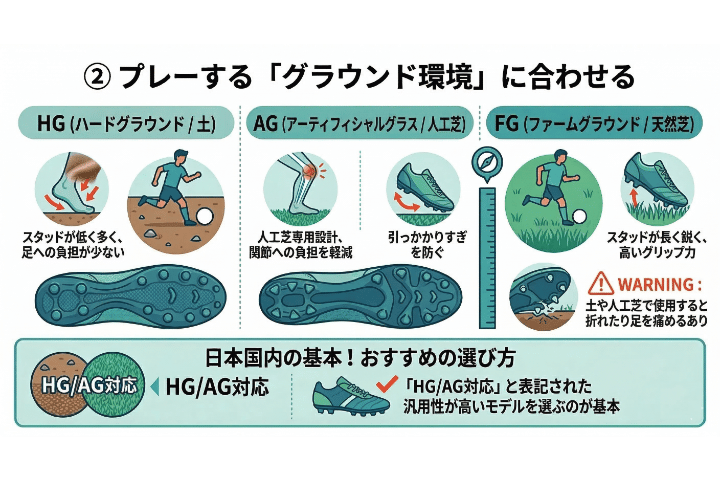 ② プレーする「グラウンド環境」に合わせる

HG (ハードグラウンド / 土)

スタッドが低く多く、足への負担が少ない

AG (アーティフィシャルグラス / 人工芝)

人工芝専用設計、関節への負担を軽減

引っかかりすぎを防ぐ

FG (ファームグラウンド / 天然芝)

スタッドが長く鋭く、高いグリップ力

WARNING :
土や人工芝で使用すると折れたり足を痛めるあり

日本国内の基本！おすすめの選び方

HG/AG対応

HG/AG対応

「HG/AG対応」と表記された汎用性が高いモデルを選ぶのが基本