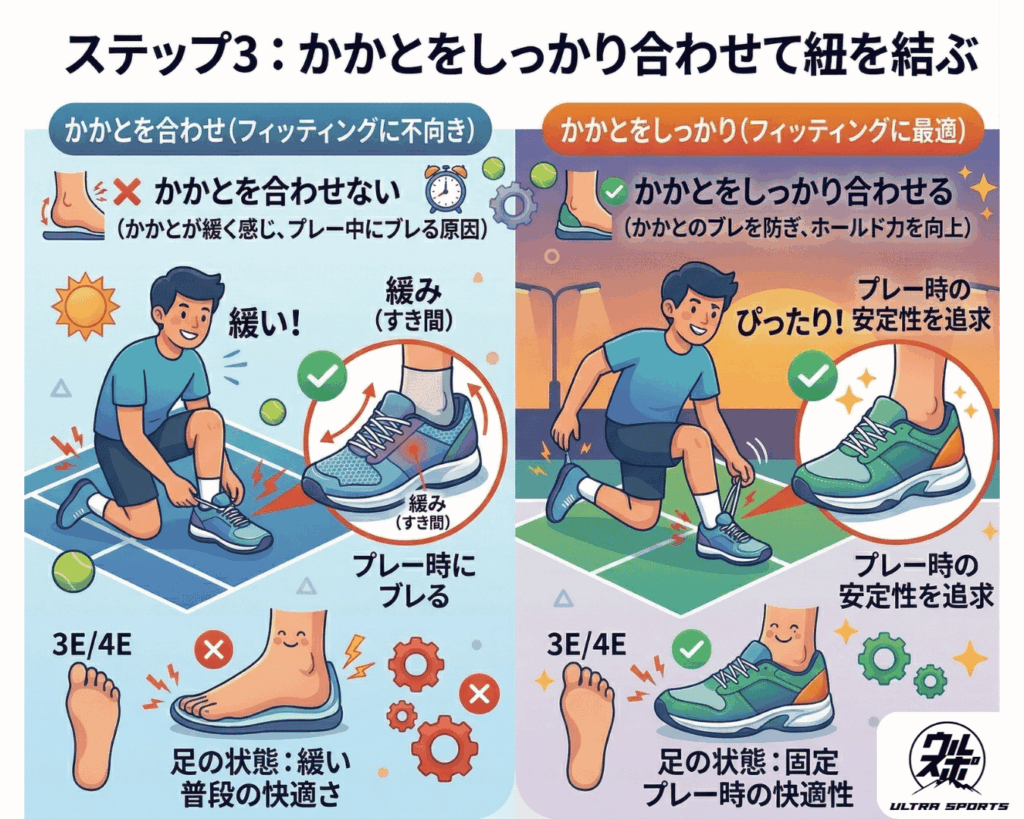 ステップ3：かかとをしっかり合わせて紐を結ぶ

かかとを合わせ（フィッティングに不向き）

かかとを合わせない
（かかとが緩く感じ、プレー中にブレる原因）

緩い！

緩み
（すき間）

緩み
（すき間）

プレー時に
ブレる

3E/4E

足の状態：緩い
普段の快適さ

かかとをしっかり（フィッティングに最適）

かかとをしっかり合わせる
（かかとのブレを防ぎ、ホールド力を向上）

ぴったり！

プレー時の
安定性を追求

プレー時の
安定性を追求

3E/4E

足の状態：固定
プレー時の快適性

ウルスポ
ULTRA SPORTS