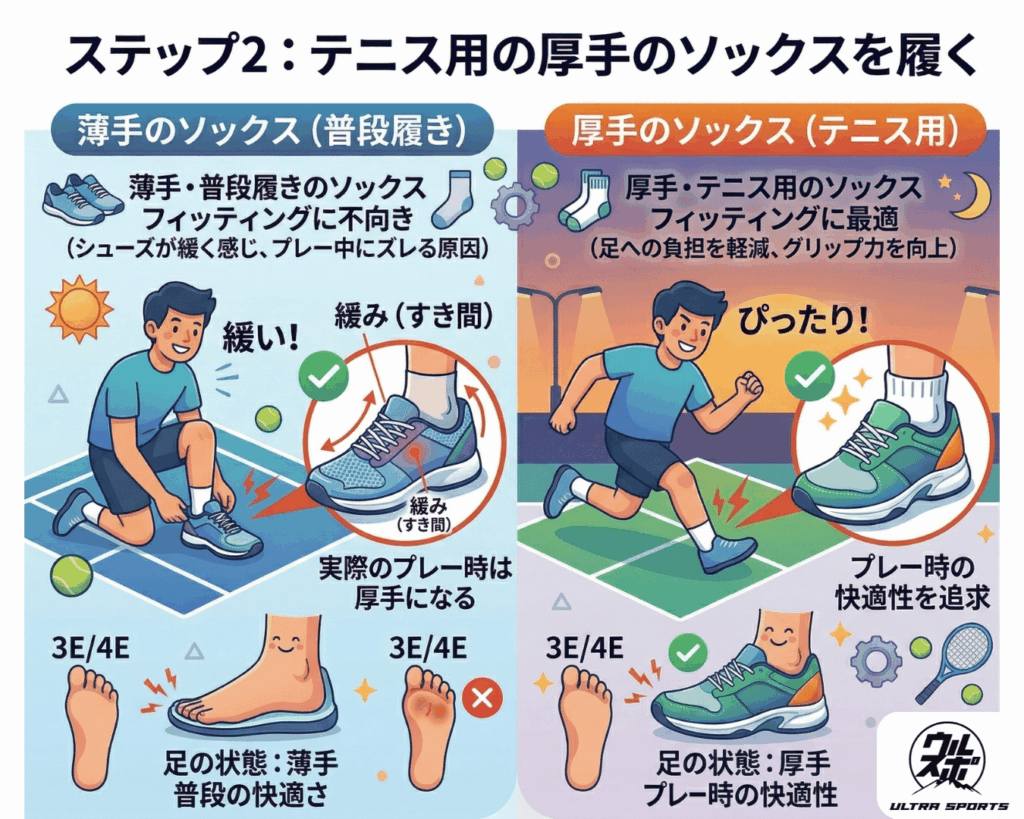 ステップ2：テニス用の厚手のソックスを履く

薄手のソックス（普段履き）

薄手・普段履きのソックス
フィッティングに不向き
（シューズが緩く感じ、プレー中にズレる原因）

緩い!

緩み（すき間）

緩み
（すき間）

実際のプレー時は
厚手になる

3E/4E

3E/4E

足の状態：薄手
普段の快適さ

厚手のソックス（テニス用）

厚手・テニス用のソックス
フィッティングに最適
（足への負担を軽減、グリップ力を向上）

ぴったり!

プレー時の
快適性を追求

3E/4E

足の状態：厚手
プレー時の快適性

ウルスポ
ULTRA SPORTS